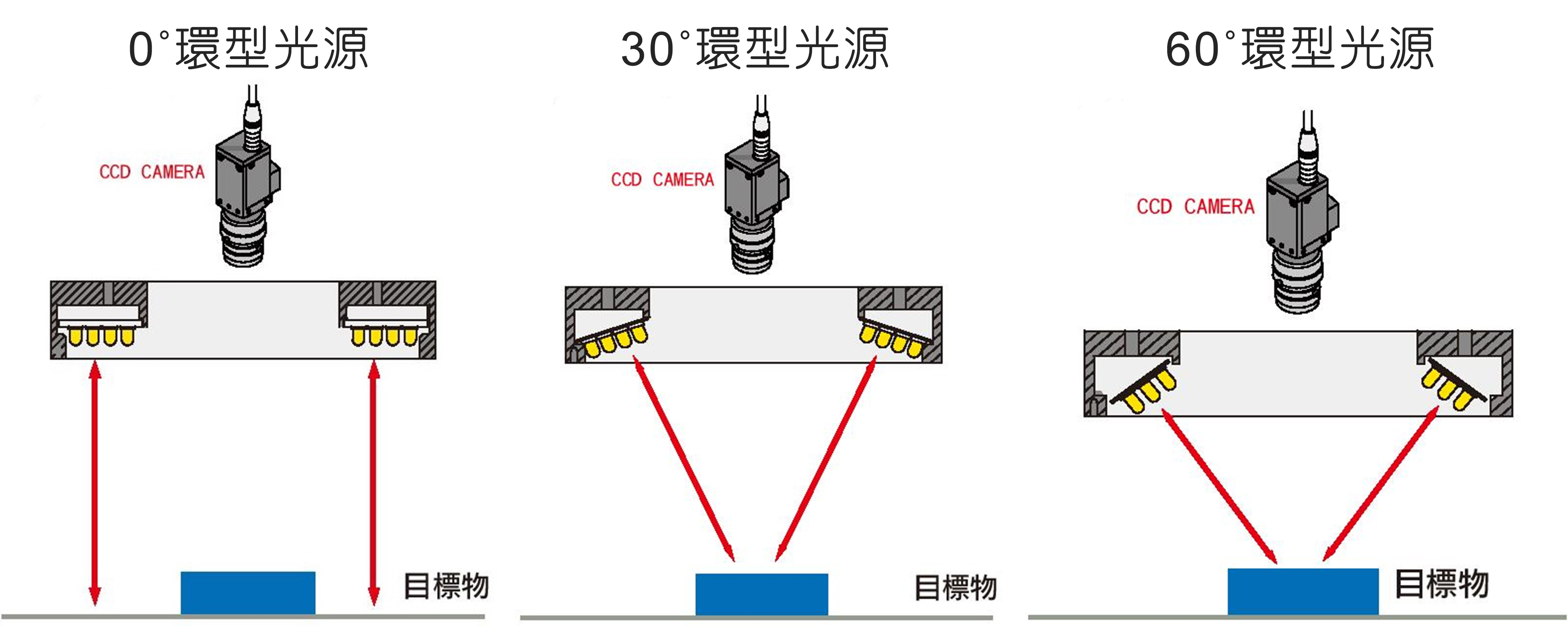 0°環型光源

CCD CAMERA

目標物

30°環型光源

CCD CAMERA

目標物

60°環型光源

CCD CAMERA

目標物